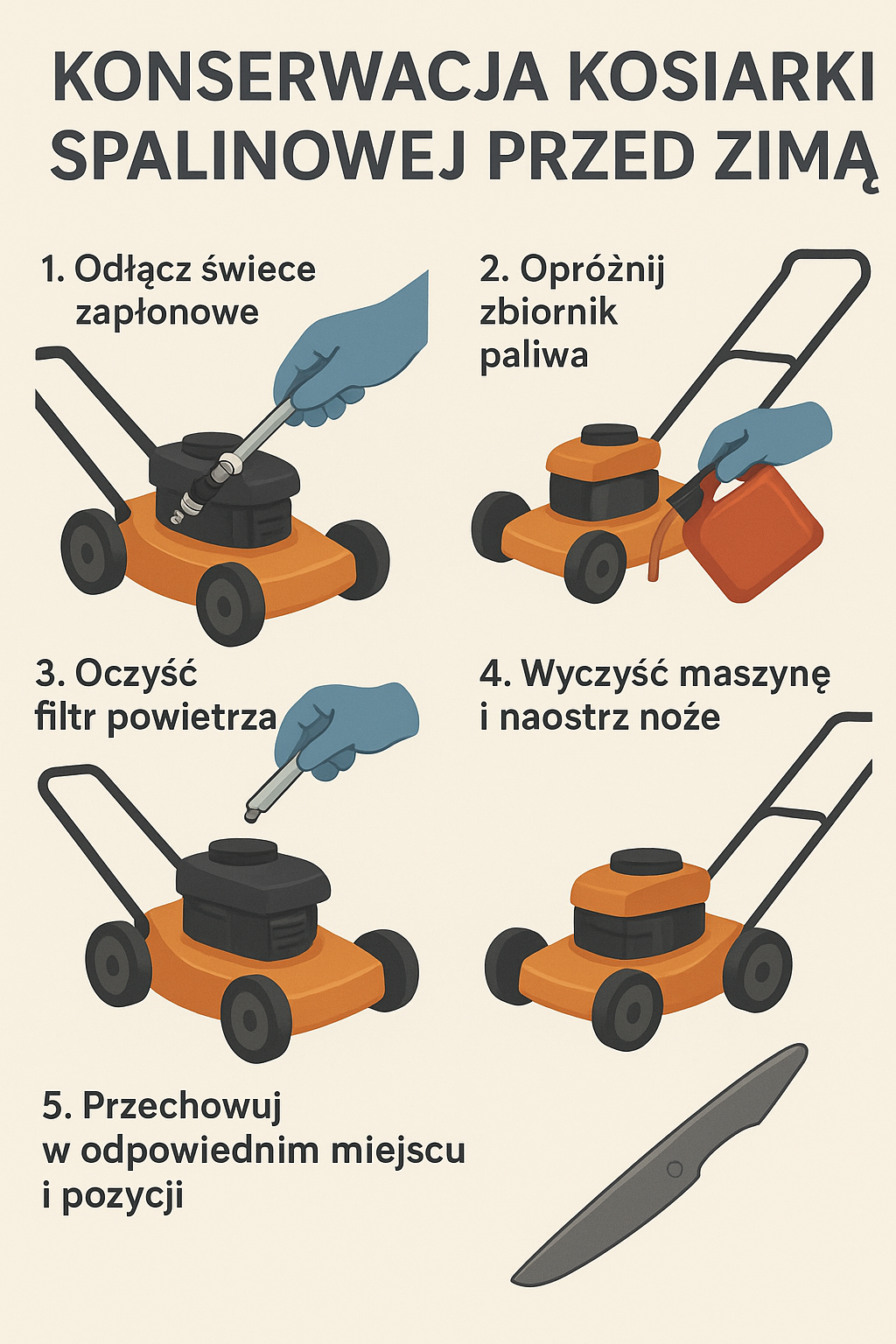 KONSERWACJA KOSIARKI SPALINOWEJ PRZED ZIMĄ

1. Odłącz świece zapłonowe

2. Opróżnij zbiornik paliwa

3. Oczyść filtr powietrza

4. Wyczyść maszynę i naostrz noże

5. Przechowuj w odpowiednim miejscu i pozycji